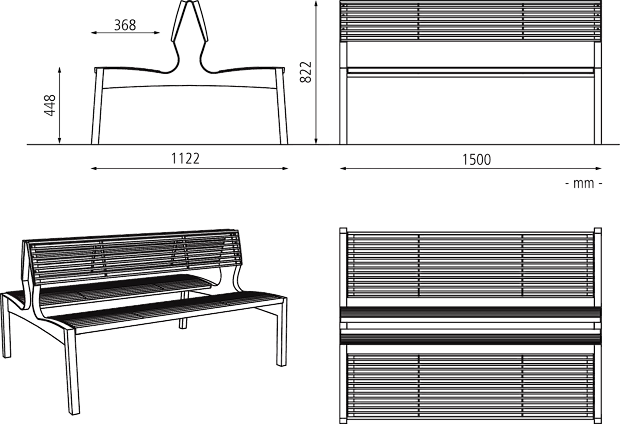 368

448

822

1122

1500

- mm -