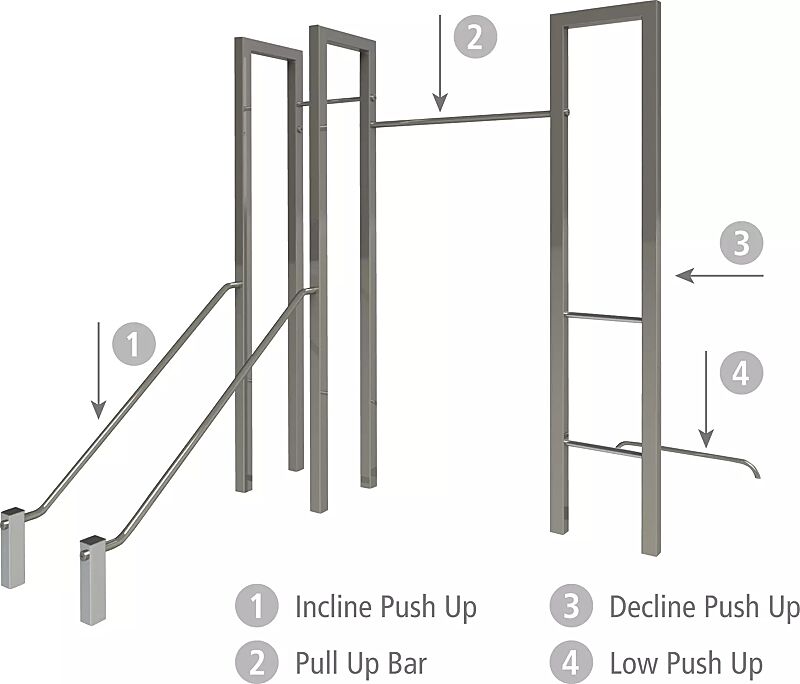 2

3

1

4

1 Incline Push Up
2 Pull Up Bar
3 Decline Push Up
4 Low Push Up