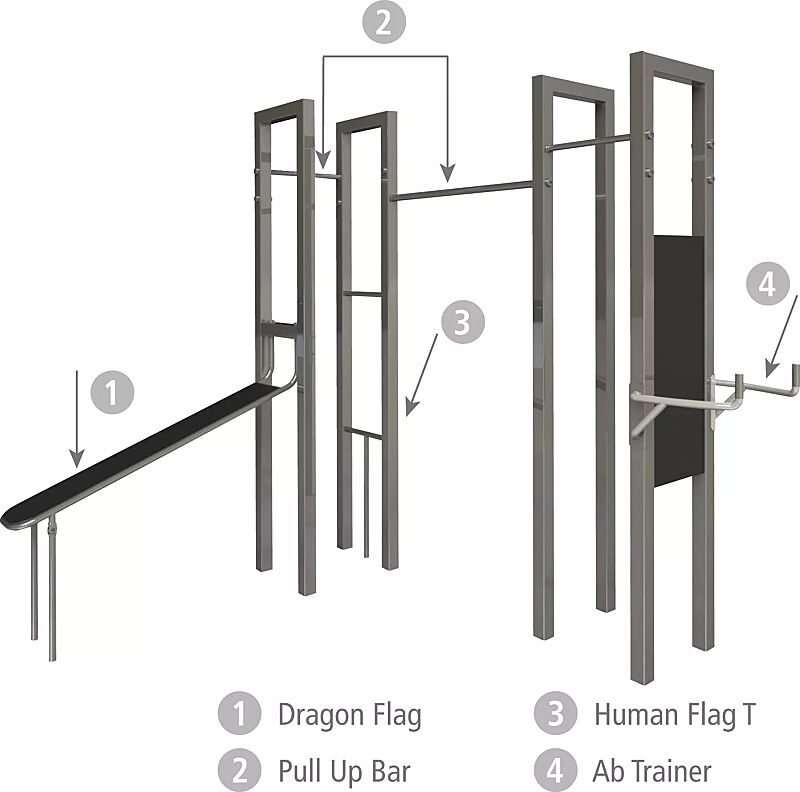 2

3

4

1

1 Dragon Flag

2 Pull Up Bar

3 Human Flag T

4 Ab Trainer